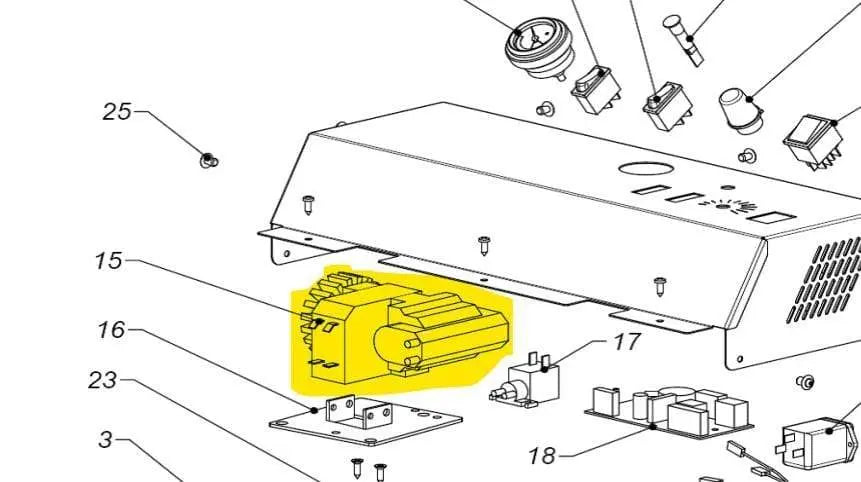 25

15

16

23

3

17

18