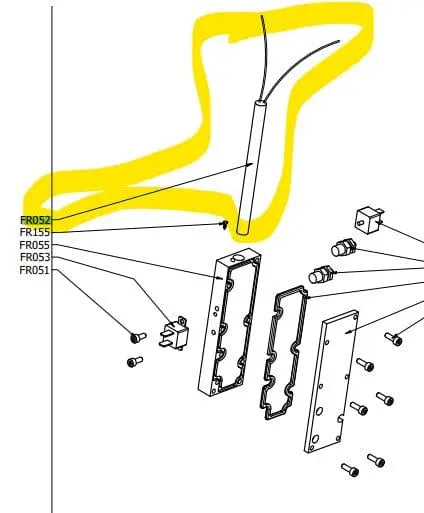 FR052
FR155
FR055
FR053
FR051